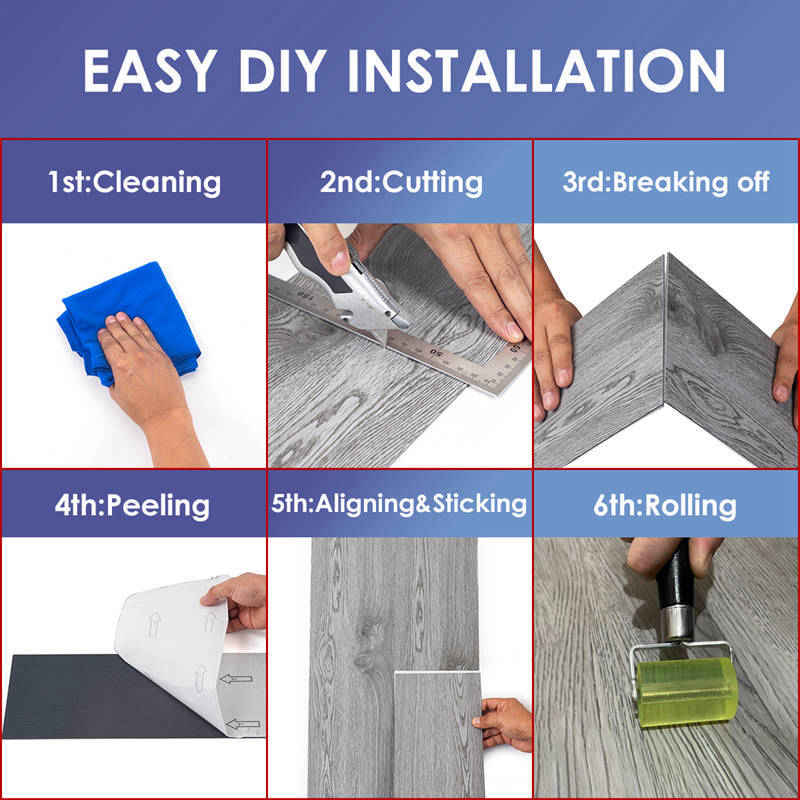 EASY DIY INSTALLATION

1st:Cleaning

2nd:Cutting

3rd:Breaking off

4th:Peeling

5th:Aligning&Sticking

6th:Rolling